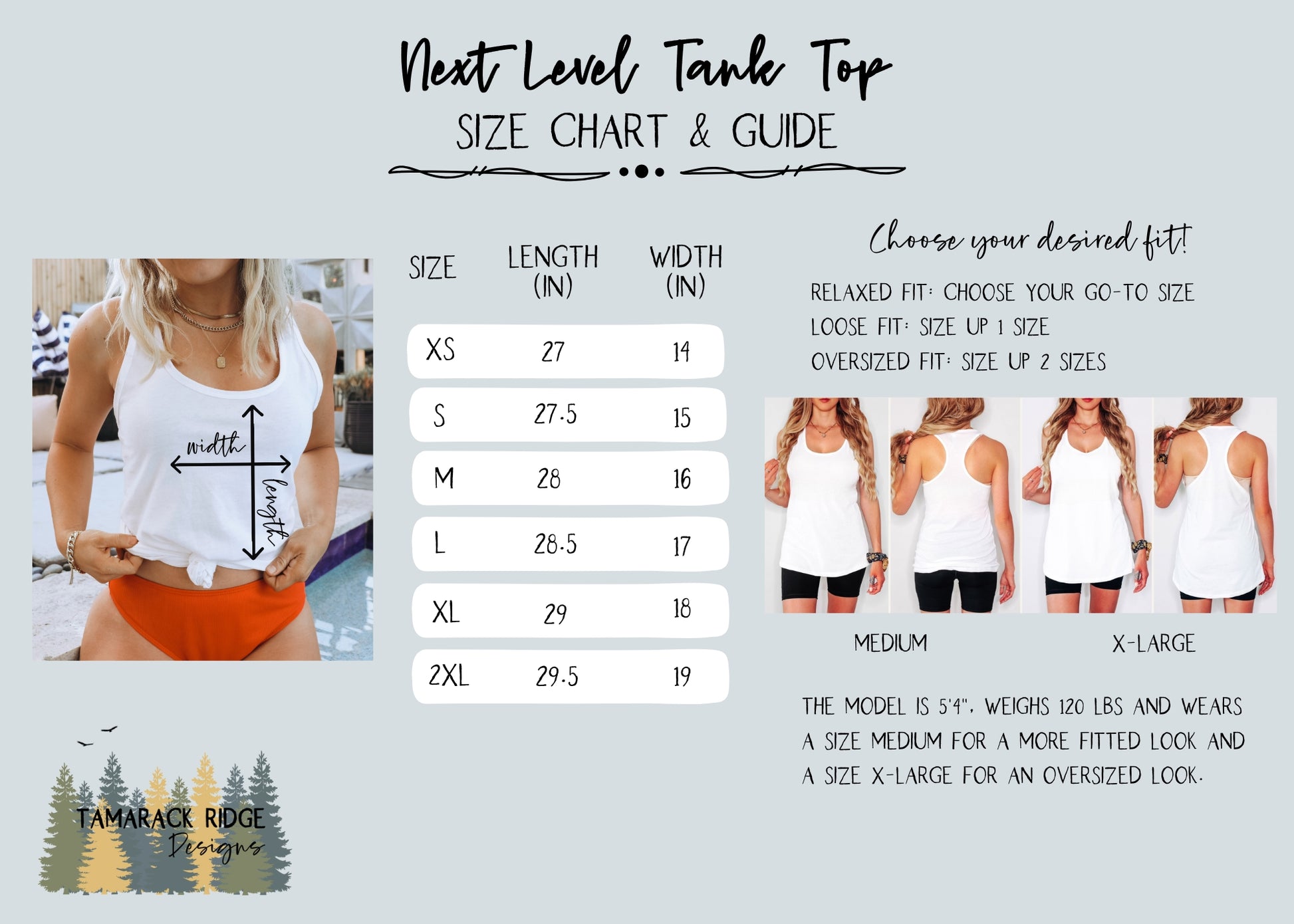 Next Level Tank Top

SIZE CHART & GUIDE

width
length

| SIZE | LENGTH (IN) | WIDTH (IN) |
|---|---|---|
| XS | 27 | 14 |
| S | 27.5 | 15 |
| M | 28 | 16 |
| L | 28.5 | 17 |
| XL | 29 | 18 |
| 2XL | 29.5 | 19 |

Choose your desired fit!

RELAXED FIT: CHOOSE YOUR GO-TO SIZE
LOOSE FIT: SIZE UP 1 SIZE
OVERSIZED FIT: SIZE UP 2 SIZES

MEDIUM

X-LARGE

THE MODEL IS 5'4", WEIGHS 120 LBS AND WEARS A SIZE MEDIUM FOR A MORE FITTED LOOK AND A SIZE X-LARGE FOR AN OVERSIZED LOOK.

TAMARACK RIDGE
Designs